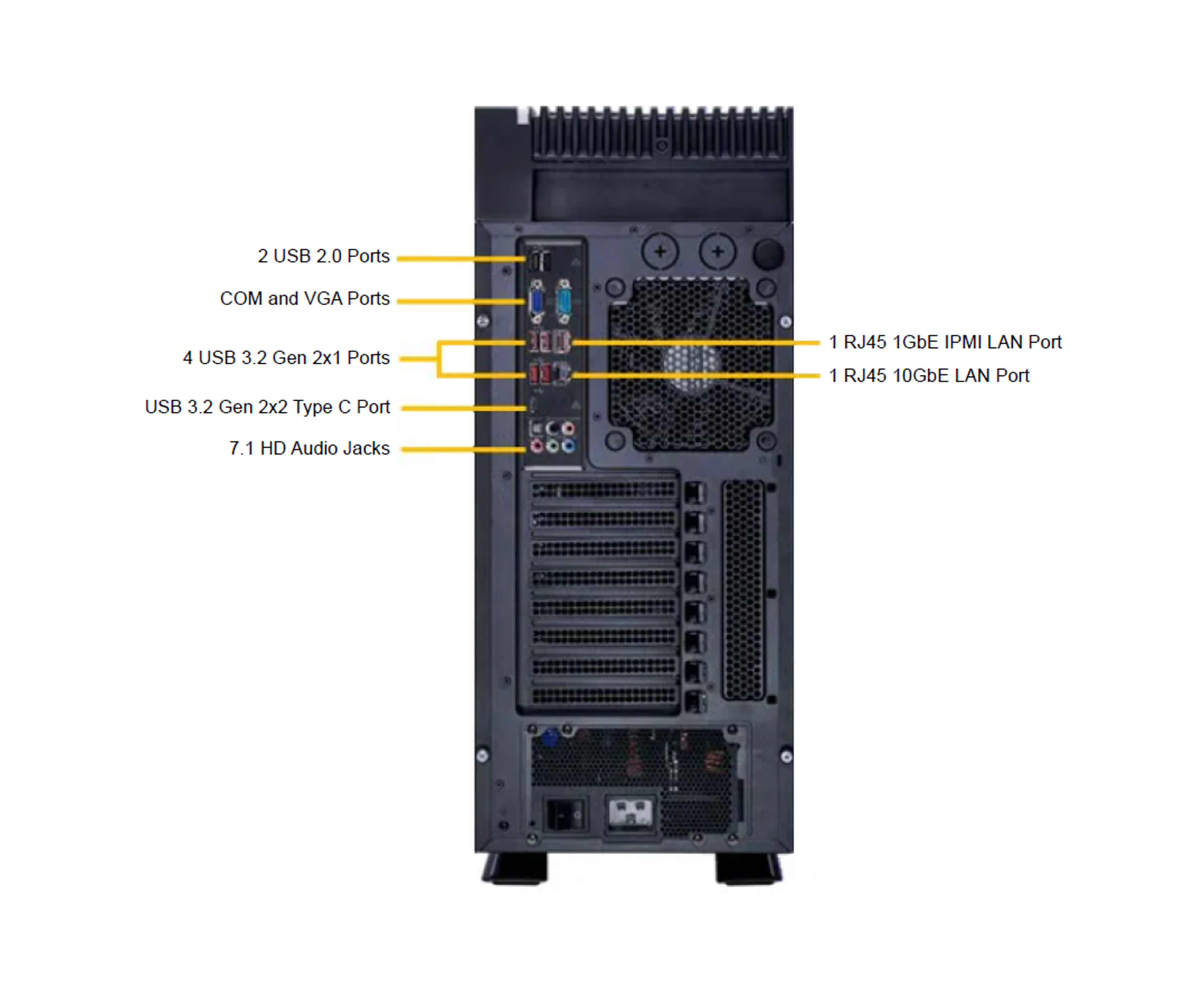 2 USB 2.0 Ports

COM and VGA Ports

4 USB 3.2 Gen 2x1 Ports

USB 3.2 Gen 2x2 Type C Port

7.1 HD Audio Jacks

1 RJ45 1GbE IPMI LAN Port

1 RJ45 10GbE LAN Port